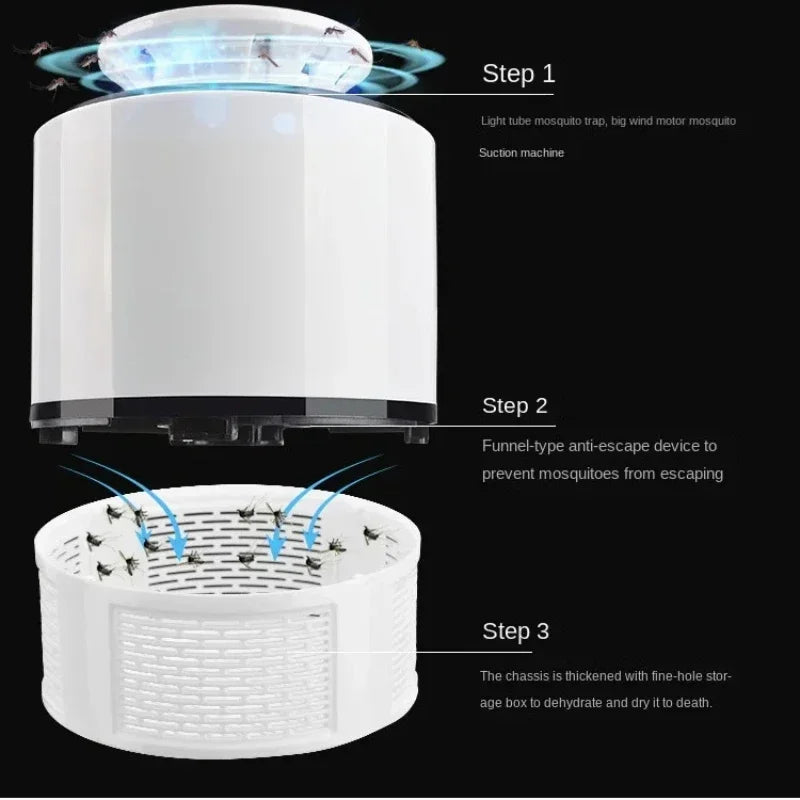 Step 1

Light tube mosquito trap, big wind motor mosquito

Suction machine

Step 2

Funnel-type anti-escape device to prevent mosquitoes from escaping

Step 3

The chassis is thickened with fine-hole storage box to dehydrate and dry it to death.